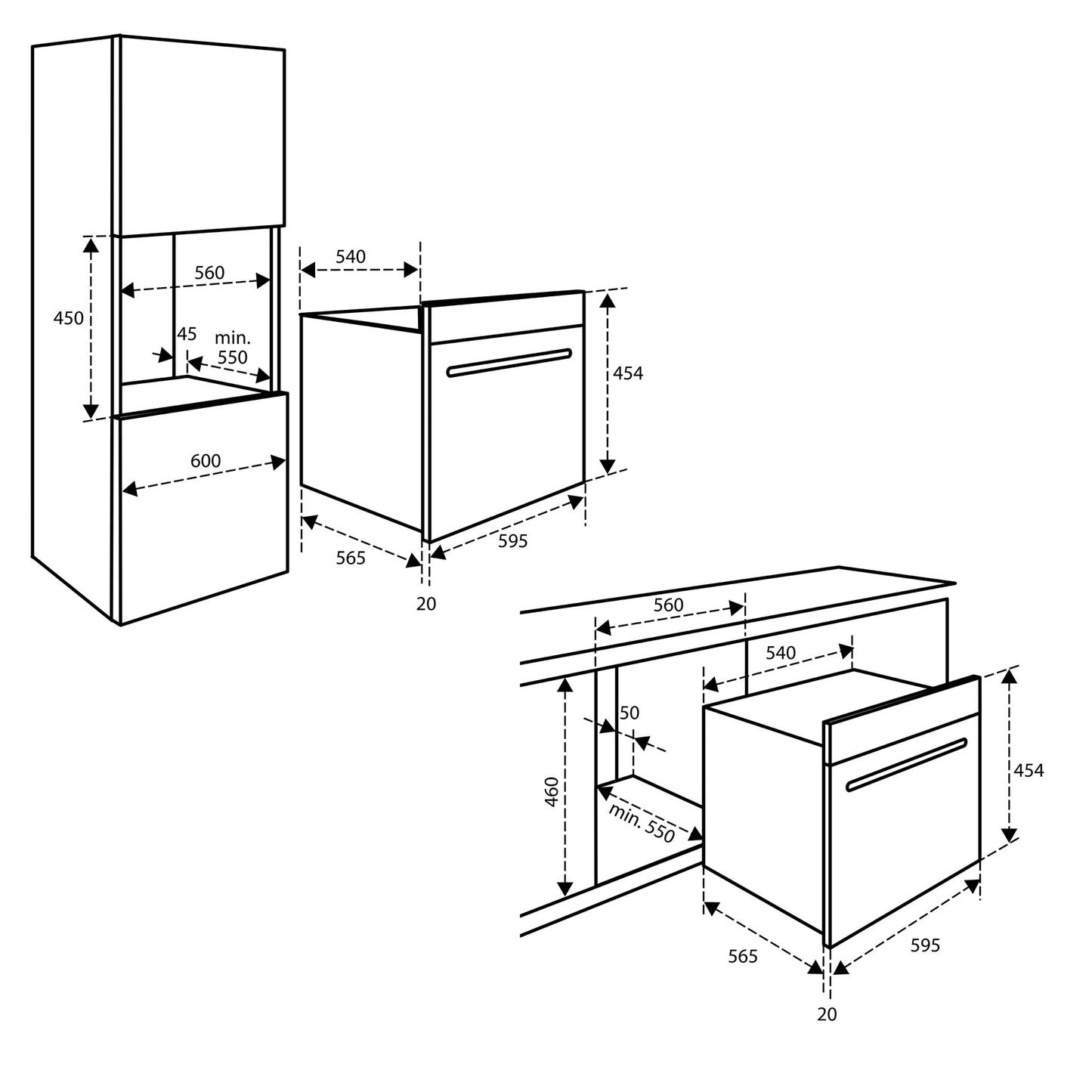 560

450

45

min.
550

600

540

454

565

595

20

560

540

50

460

min. 550

454

565

595

20